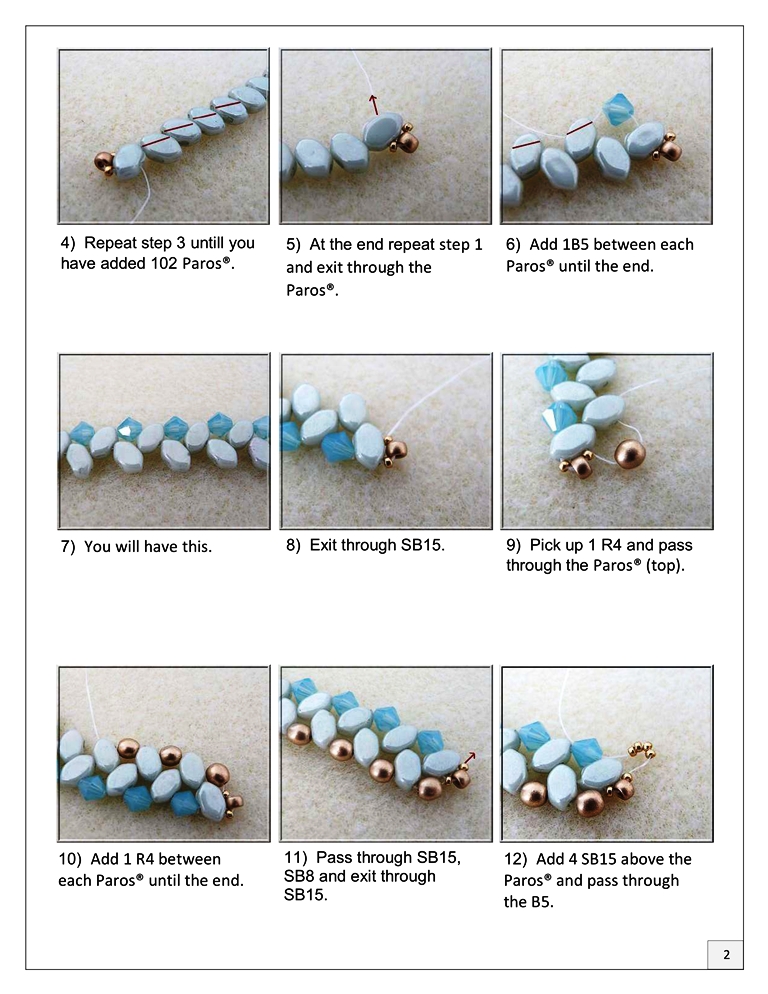 4) Repeat step 3 untill you have added 102 Paros®.

5) At the end repeat step 1 and exit through the Paros®.

6) Add 1B5 between each Paros® until the end.

7) You will have this.

8) Exit through SB15.

9) Pick up 1 R4 and pass through the Paros® (top).

10) Add 1 R4 between each Paros® until the end.

11) Pass through SB15, SB8 and exit through SB15.

12) Add 4 SB15 above the Paros® and pass through the B5.

2